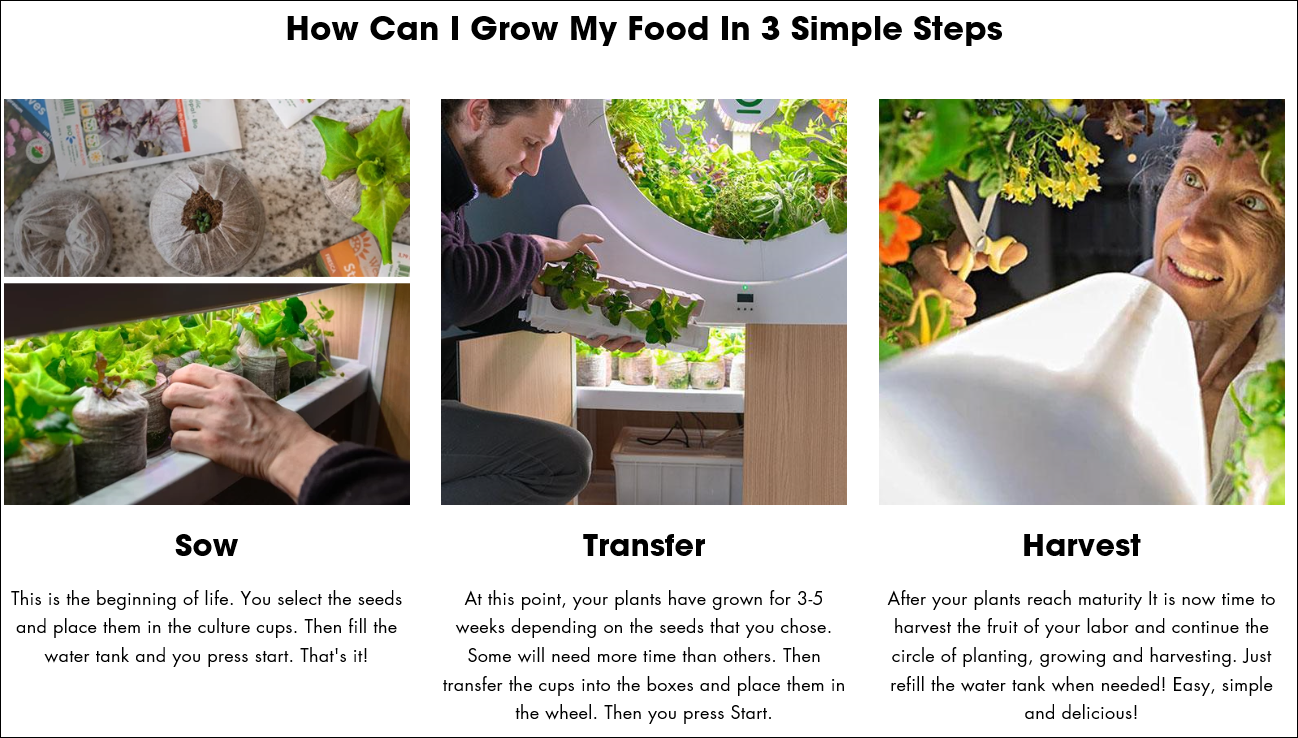 How Can I Grow My Food In 3 Simple Steps

Sow

This is the beginning of life. You select the seeds and place them in the culture cups. Then fill the water tank and you press start. That's it!

Transfer

At this point, your plants have grown for 3-5 weeks depending on the seeds that you chose. Some will need more time than others. Then transfer the cups into the boxes and place them in the wheel. Then you press Start.

Harvest

After your plants reach maturity It is now time to harvest the fruit of your labor and continue the circle of planting, growing and harvesting. Just refill the water tank when needed! Easy, simple and delicious!