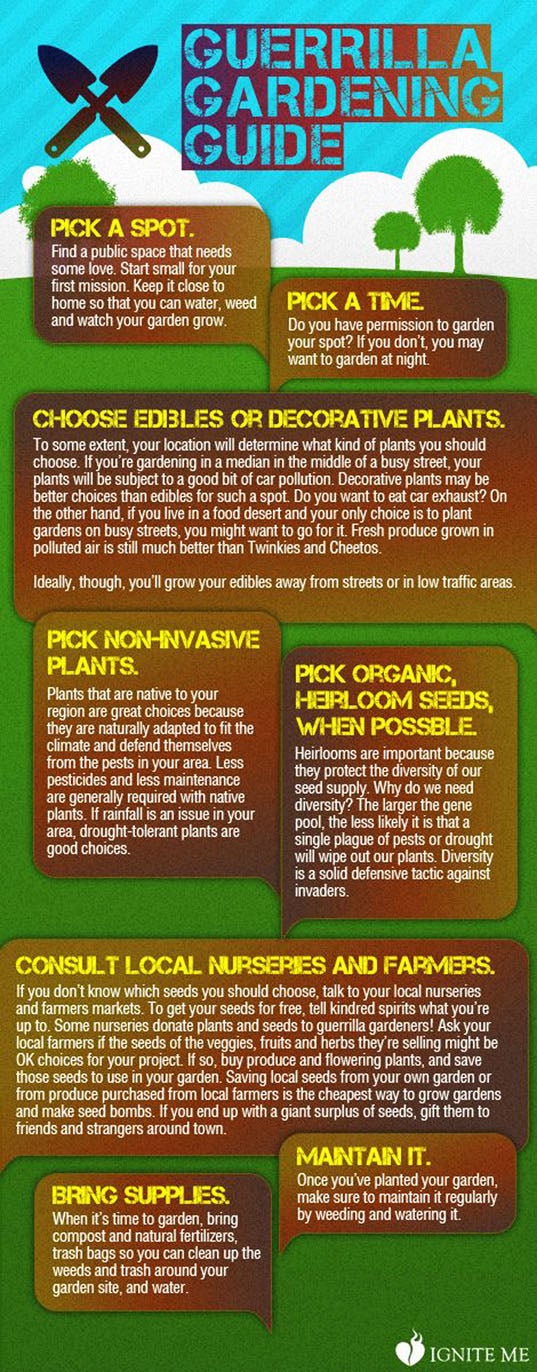 GUERRILLA GARDENING GUIDE

PICK A SPOT.
Find a public space that needs some love. Start small for your first mission. Keep it close to home so that you can water, weed and watch your garden grow.

PICK A TIME.
Do you have permission to garden your spot? If you don't, you may want to garden at night.

CHOOSE EDIBLES OR DECORATIVE PLANTS.
To some extent, your location will determine what kind of plants you should choose. If you're gardening in a median in the middle of a busy street, your plants will be subject to a good bit of car pollution. Decorative plants may be better choices than edibles for such a spot. Do you want to eat car exhaust? On the other hand, if you live in a food desert and your only choice is to plant gardens on busy streets, you might want to go for it. Fresh produce grown in polluted air is still much better than Twinkies and Cheetos.

Ideally, though, you'll grow your edibles away from streets or in low traffic areas.

PICK NON-INVASIVE PLANTS.
Plants that are native to your region are great choices because they are naturally adapted to fit the climate and defend themselves from the pests in your area. Less pesticides and less maintenance are generally required with native plants. If rainfall is an issue in your area, drought-tolerant plants are good choices.

PICK ORGANIC, HEIRLOOM SEEDS, WHEN POSSBLE.
Heirlooms are important because they protect the diversity of our seed supply. Why do we need diversity? The larger the gene pool, the less likely it is that a single plague of pests or drought will wipe out our plants. Diversity is a solid defensive tactic against invaders.

CONSULT LOCAL NURSERIES AND FARMERS.
If you don't know which seeds you should choose, talk to your local nurseries and farmers markets. To get your seeds for free, tell kindred spirits what you're up to. Some nurseries donate plants and seeds to guerrilla gardeners! Ask your local farmers if the seeds of the veggies, fruits and herbs they're selling might be OK choices for your project. If so, buy produce and flowering plants, and save those seeds to use in your garden. Saving local seeds from your own garden or from produce purchased from local farmers is the cheapest way to grow gardens and make seed bombs. If you end up with a giant surplus of seeds, gift them to friends and strangers around town.

MAINTAIN IT.
Once you've planted your garden, make sure to maintain it regularly by weeding and watering it.

BRING SUPPLIES.
When it's time to garden, bring compost and natural fertilizers, trash bags so you can clean up the weeds and trash around your garden site, and water.

IGNITE ME