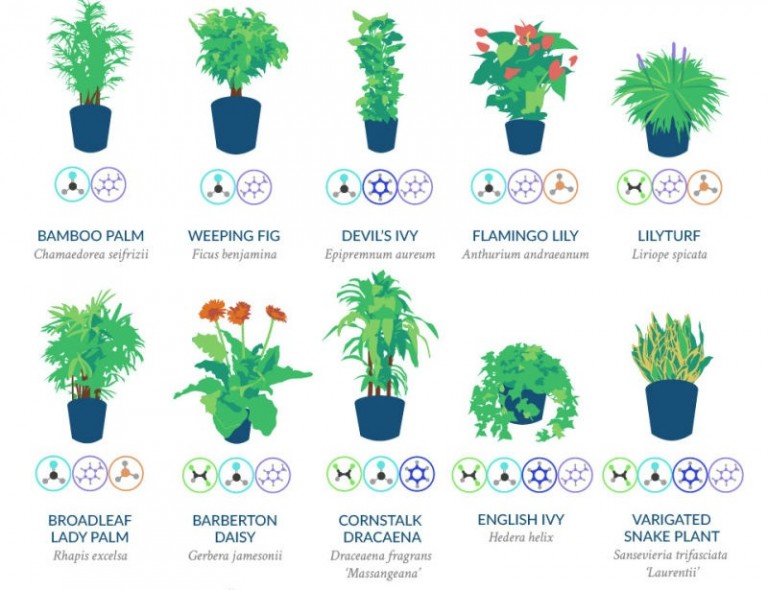 BAMBOO PALM
Chamaedorea seifrizii

WEEPING FIG
Ficus benjamina

DEVIL'S IVY
Epipremnum aureum

FLAMINGO LILY
Anthurium andraeanum

LILYTURF
Liriope spicata

BROADLEAF LADY PALM
Rhapis excelsa

BARBERTON DAISY
Gerbera jamesonii

CORNSTALK DRACAENA
Draceaena fragrans 'Massangeana'

ENGLISH IVY
Hedera helix

VARIGATED SNAKE PLANT
Sansevieria trifasciata 'Laurentii'